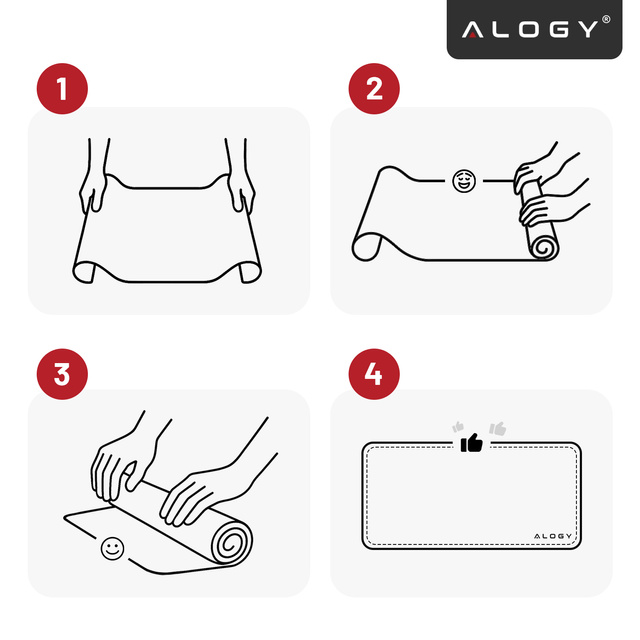 ALOGY®

1

2

3

4

ALOGY