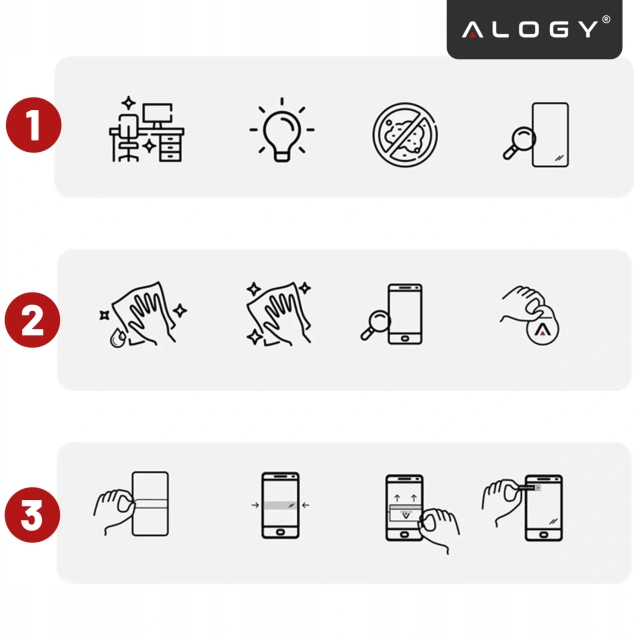 ALOGY®

1

2

3