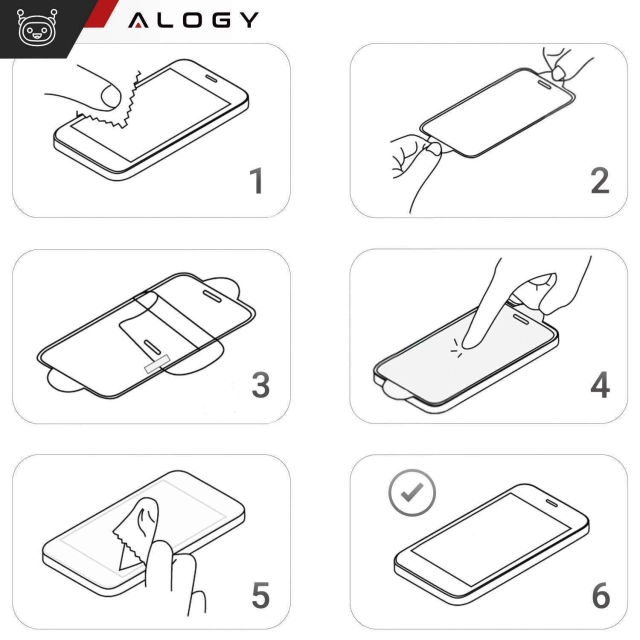 ALOGY

1

2

3

4

5

6